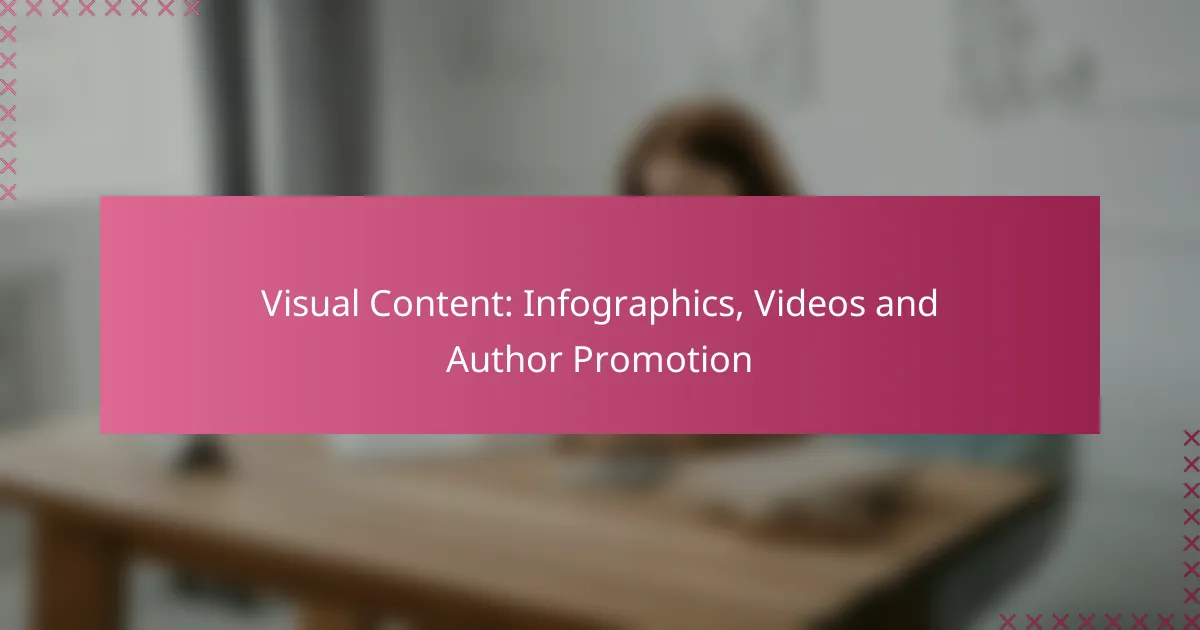 Visual Content: Infographics, Videos and Author Promotion